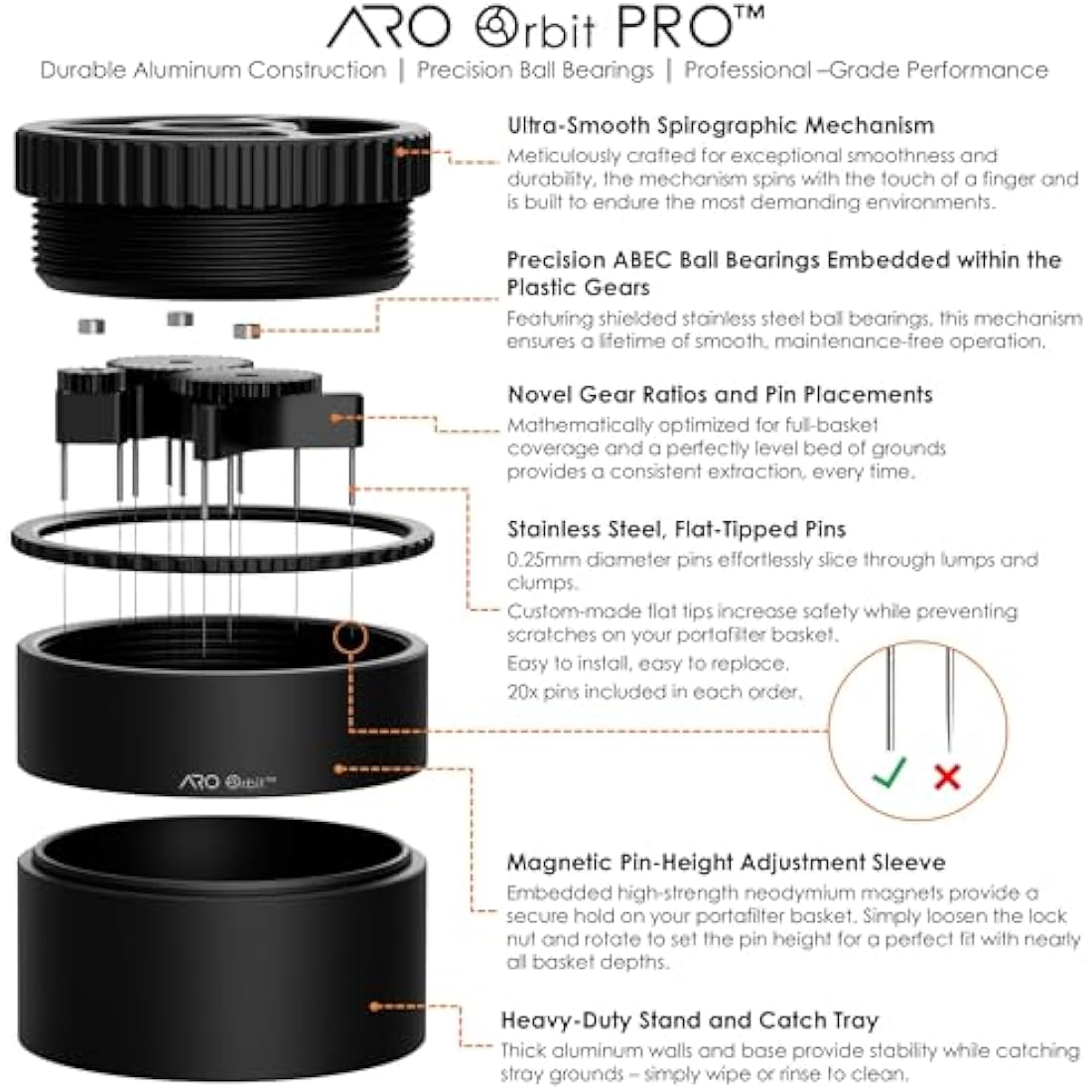 ARO Orbit PRO™

Durable Aluminum Construction | Precision Ball Bearings | Professional –Grade Performance

Ultra-Smooth Spirographic Mechanism
Meticulously crafted for exceptional smoothness and durability, the mechanism spins with the touch of a finger and is built to endure the most demanding environments.

Precision ABEC Ball Bearings Embedded within the Plastic Gears
Featuring shielded stainless steel ball bearings, this mechanism ensures a lifetime of smooth, maintenance-free operation.

Novel Gear Ratios and Pin Placements
Mathematically optimized for full-basket coverage and a perfectly level bed of grounds provides a consistent extraction, every time.

Stainless Steel, Flat-Tipped Pins
0.25mm diameter pins effortlessly slice through lumps and clumps.
Custom-made flat tips increase safety while preventing scratches on your portafilter basket.
Easy to install, easy to replace.
20x pins included in each order.

ARO Orbit™

Magnetic Pin-Height Adjustment Sleeve
Embedded high-strength neodymium magnets provide a secure hold on your portafilter basket. Simply loosen the lock nut and rotate to set the pin height for a perfect fit with nearly all basket depths.

Heavy-Duty Stand and Catch Tray
Thick aluminum walls and base provide stability while catching stray grounds – simply wipe or rinse to clean.